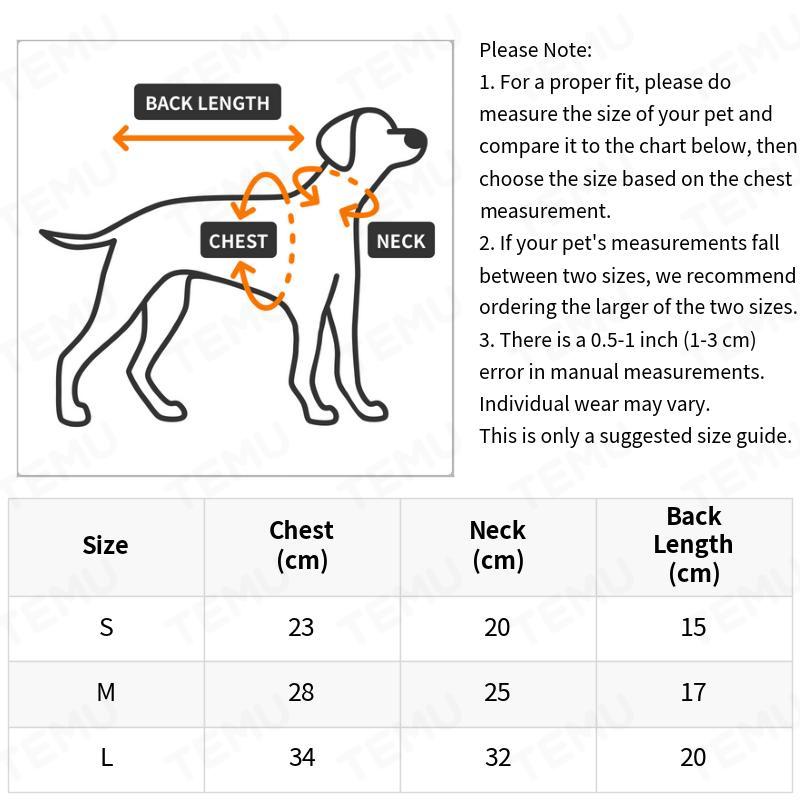 BACK LENGTH

CHEST

NECK

Please Note:
1. For a proper fit, please do measure the size of your pet and compare it to the chart below, then choose the size based on the chest measurement.
2. If your pet's measurements fall between two sizes, we recommend ordering the larger of the two sizes.
3. There is a 0.5-1 inch (1-3 cm) error in manual measurements. Individual wear may vary.
This is only a suggested size guide.

| Size | Chest (cm) | Neck (cm) | Back Length (cm) |
|---|---|---|---|
| S | 23 | 20 | 15 |
| M | 28 | 25 | 17 |
| L | 34 | 32 | 20 |

TEMU