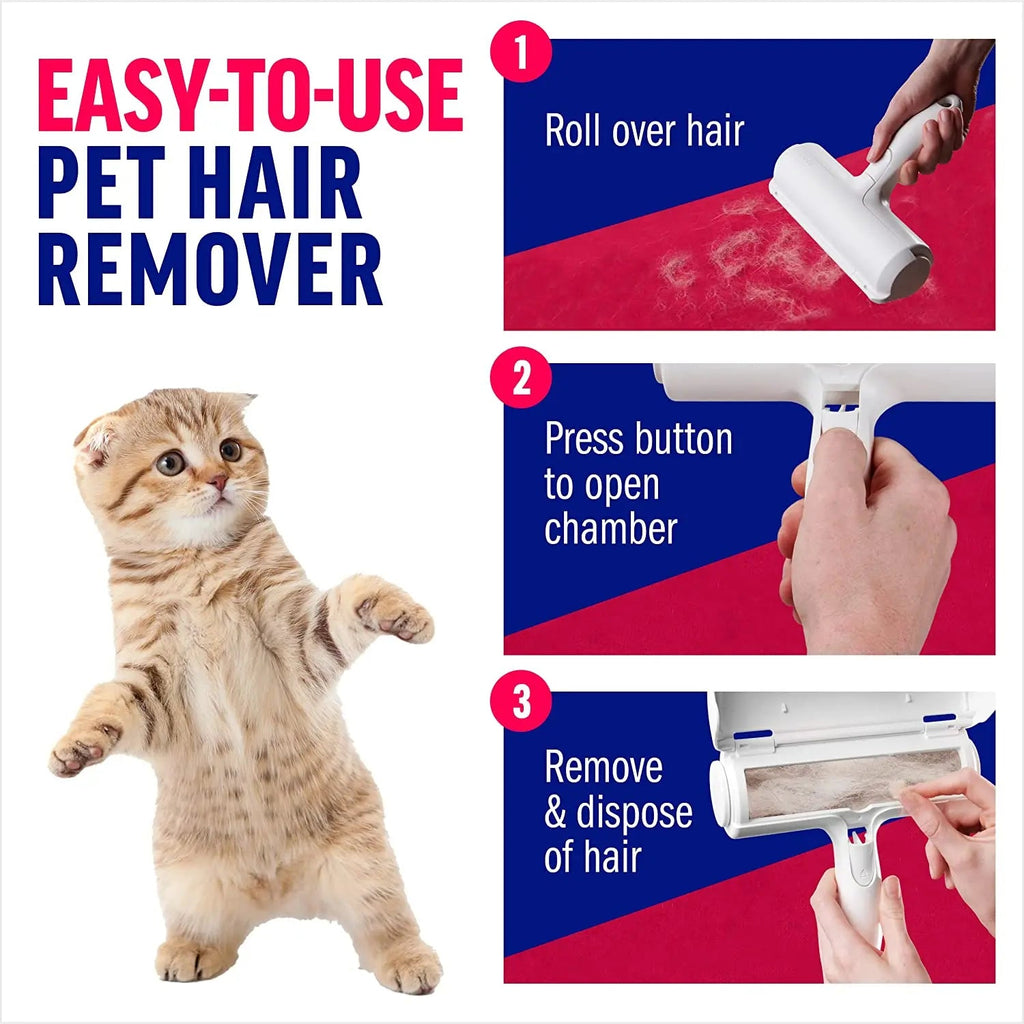 EASY-TO-USE
PET HAIR
REMOVER

1
Roll over hair

2
Press button to open chamber

3
Remove & dispose of hair