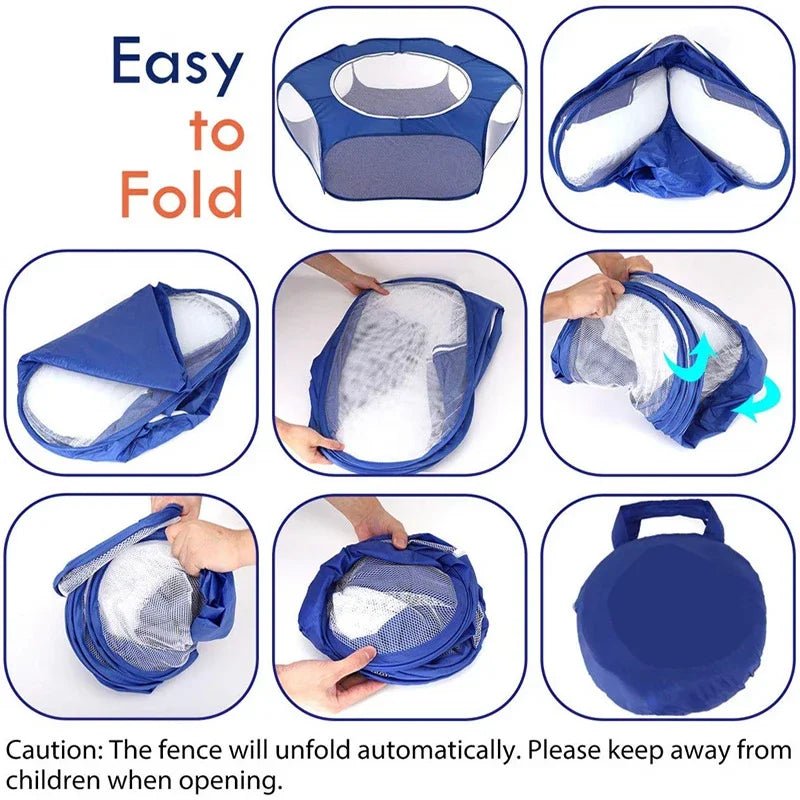 Easy to Fold

Caution: The fence will unfold automatically. Please keep away from children when opening.